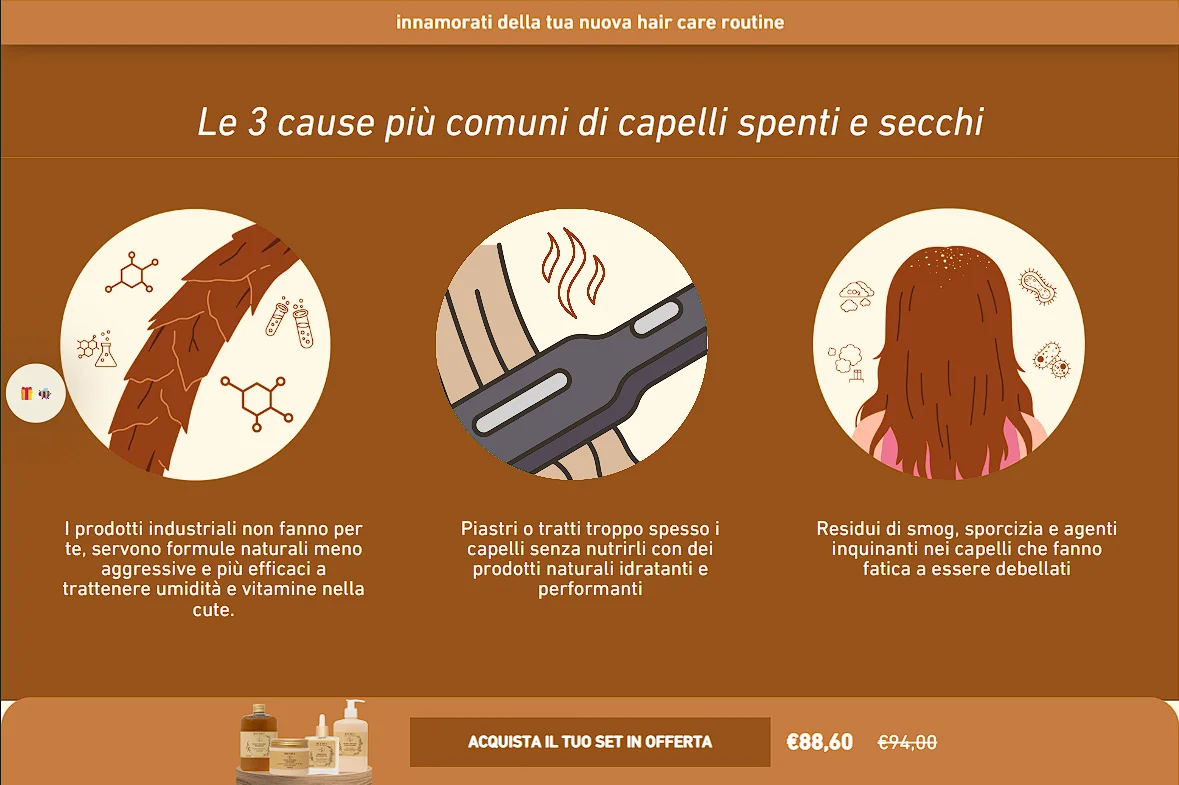 innamorati della tua nuova hair care routine

Le 3 cause più comuni di capelli spenti e secchi

I prodotti industriali non fanno per te, servono formule naturali meno aggressive e più efficaci a trattenere umidità e vitamine nella cute.

Piastri o tratti troppo spesso i capelli senza nutrirli con dei prodotti naturali idratanti e performanti

Residui di smog, sporcizia e agenti inquinanti nei capelli che fanno fatica a essere debellati

ACQUISTA IL TUO SET IN OFFERTA

€88,60

€94,00